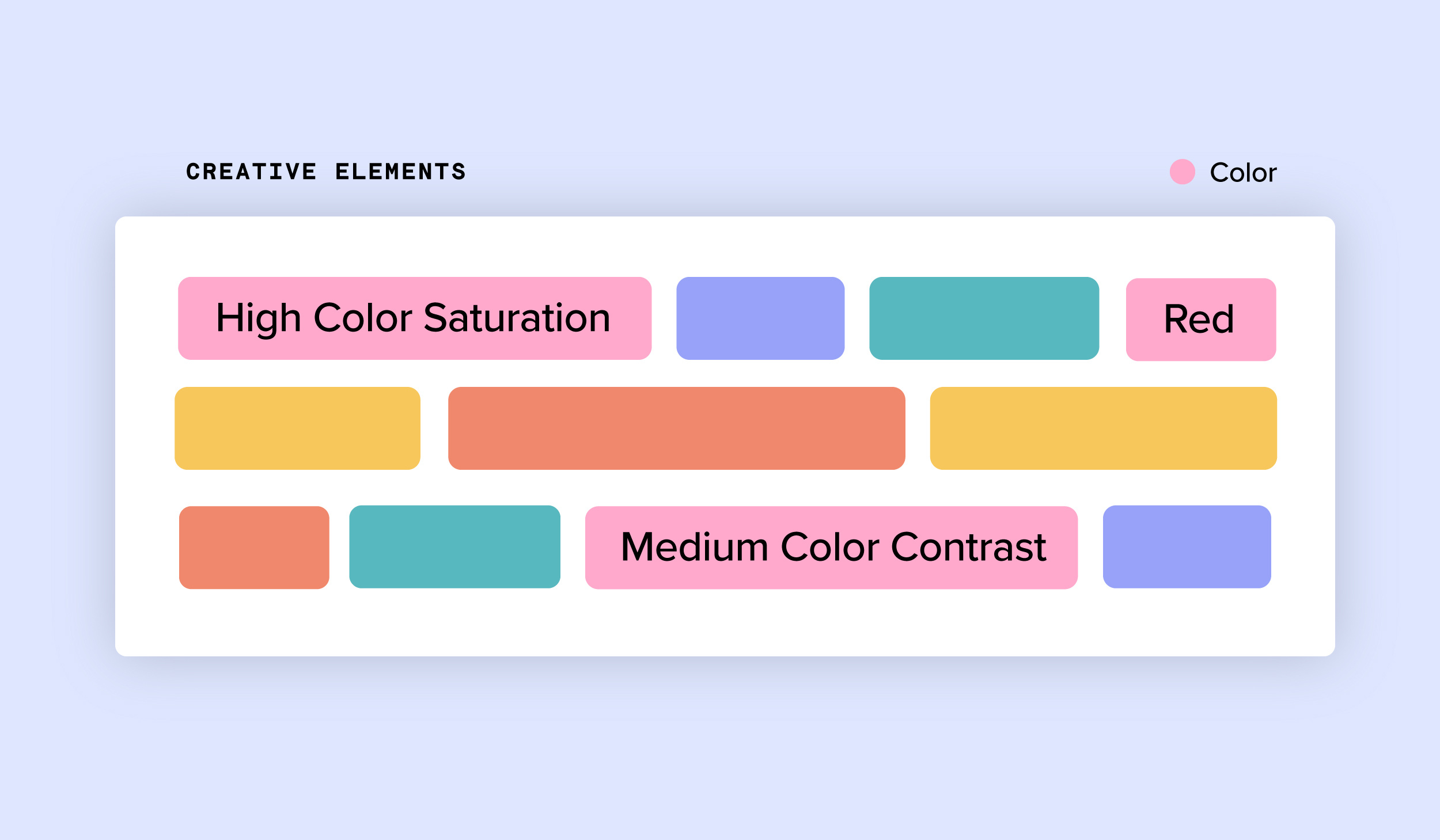 CREATIVE ELEMENTS

Color

High Color Saturation

Red

Medium Color Contrast